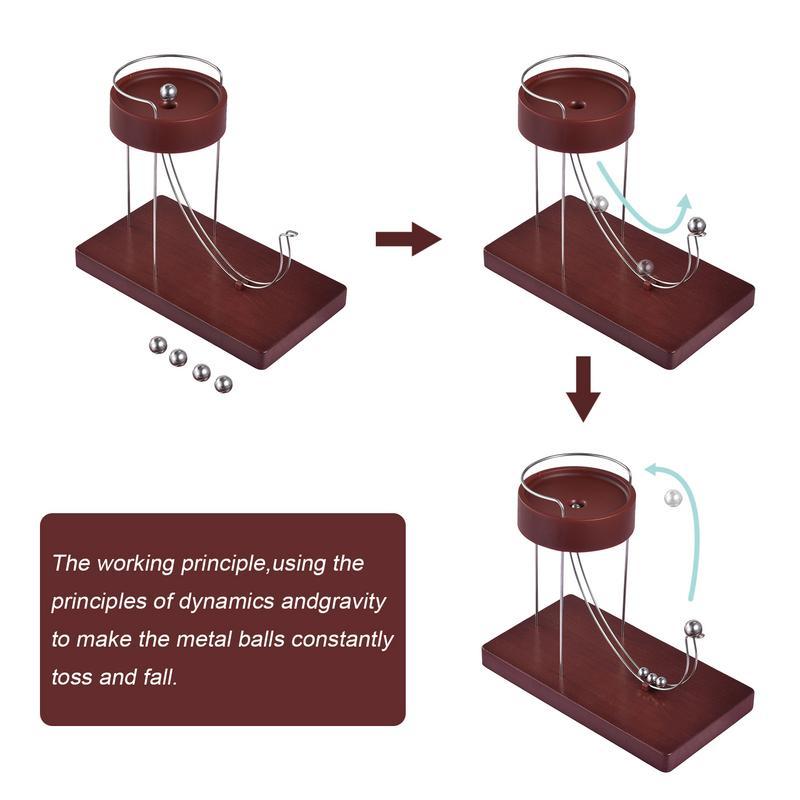 The working principle,using the principles of dynamics andgravity to make the metal balls constantly toss and fall.