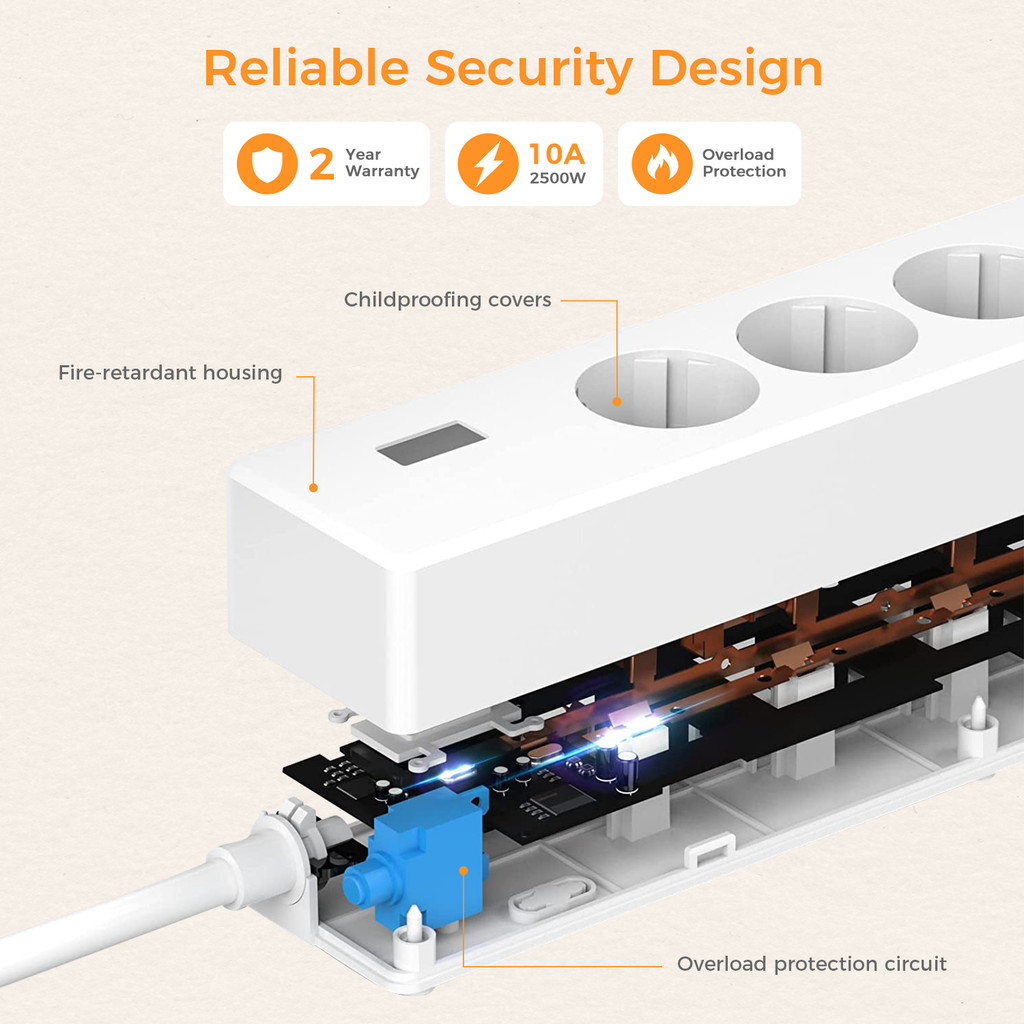 Reliable Security Design

2 Year Warranty

10A 2500W

Overload Protection

Childproofing covers

Fire-retardant housing

Overload protection circuit