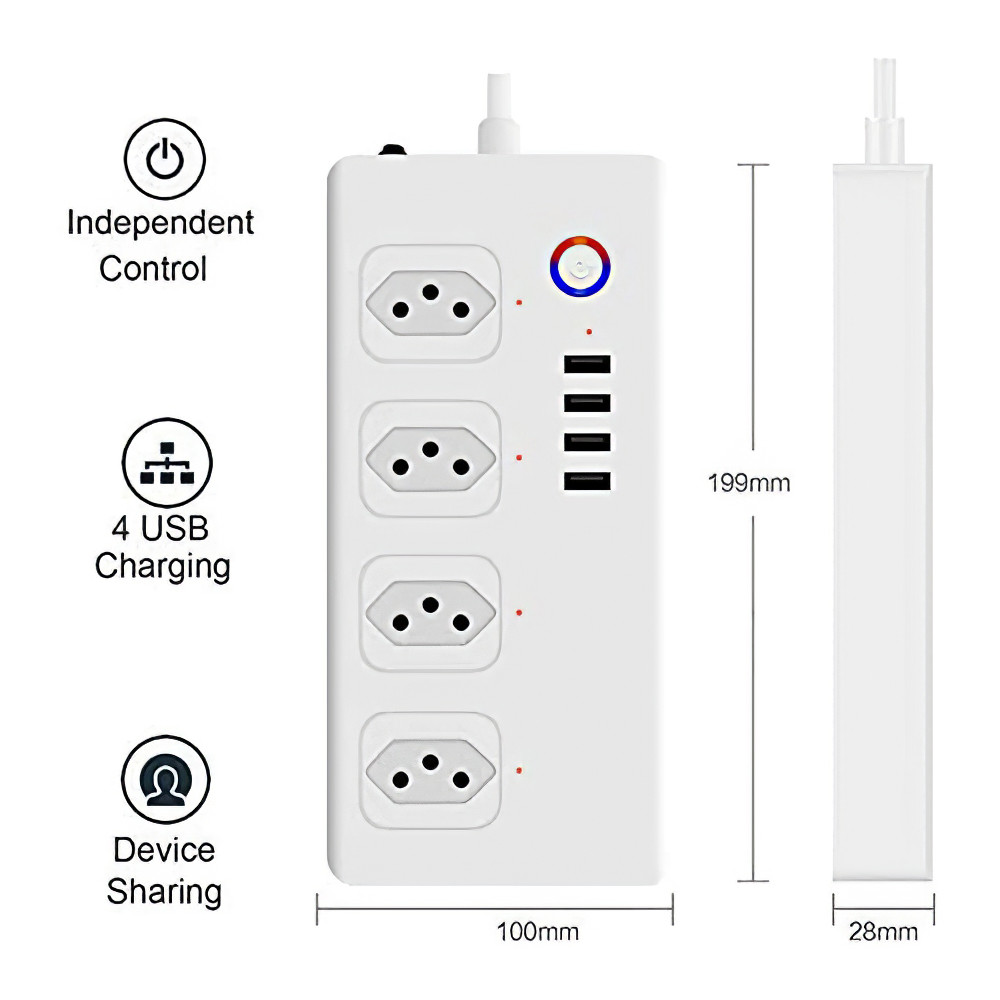 Independent Control

4 USB Charging

Device Sharing

199mm

100mm

28mm