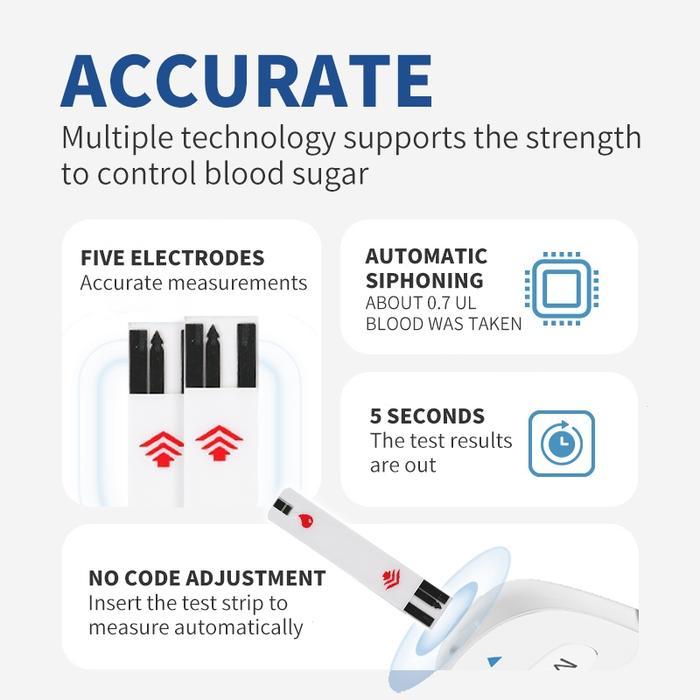 ACCURATE
Multiple technology supports the strength to control blood sugar

FIVE ELECTRODES
Accurate measurements

AUTOMATIC SIPHONING
ABOUT 0.7 UL BLOOD WAS TAKEN

5 SECONDS
The test results are out

NO CODE ADJUSTMENT
Insert the test strip to measure automatically