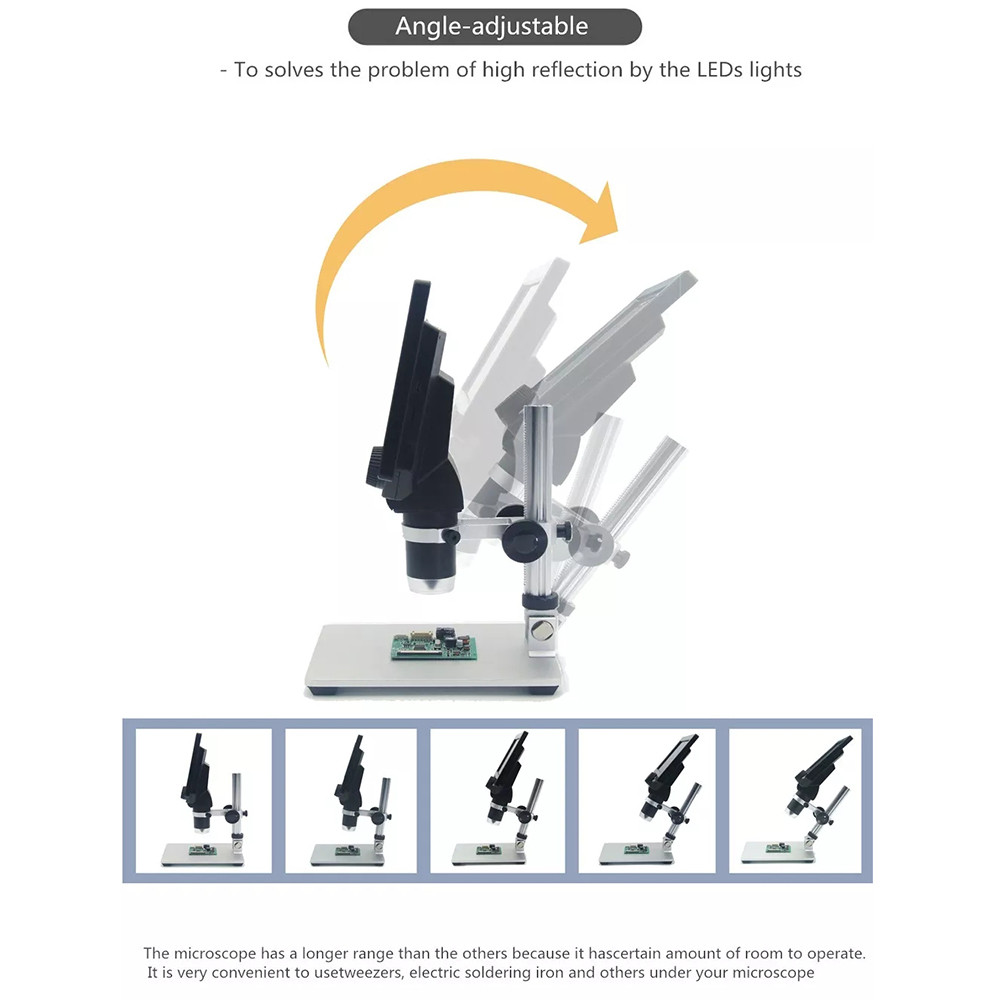 Angle-adjustable

- To solves the problem of high reflection by the LEDs lights

The microscope has a longer range than the others because it hascertain amount of room to operate. It is very convenient to usetweezers, electric soldering iron and others under your microscope