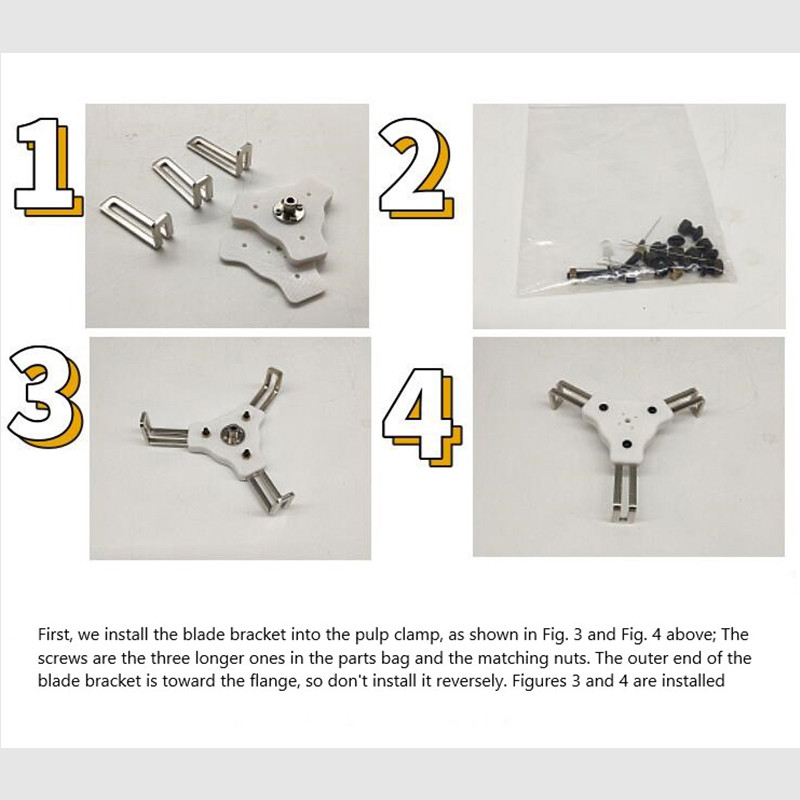 1

2

3

4

First, we install the blade bracket into the pulp clamp, as shown in Fig. 3 and Fig. 4 above; The screws are the three longer ones in the parts bag and the matching nuts. The outer end of the blade bracket is toward the flange, so don't install it reversely. Figures 3 and 4 are installed