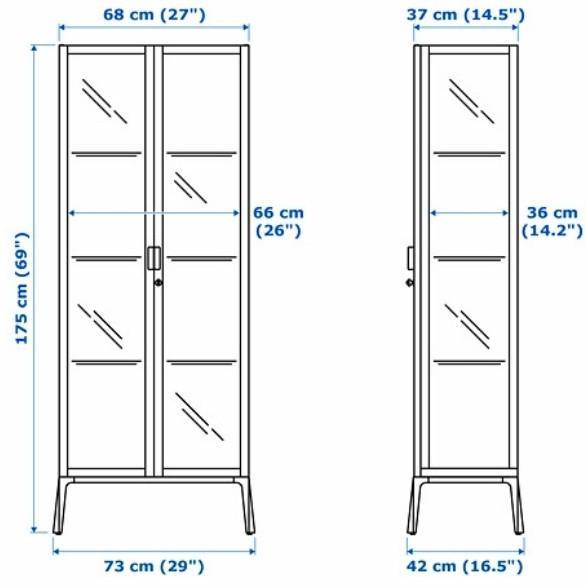 68 cm (27")

37 cm (14.5")

175 cm (69")

66 cm (26")

36 cm (14.2")

73 cm (29")

42 cm (16.5")