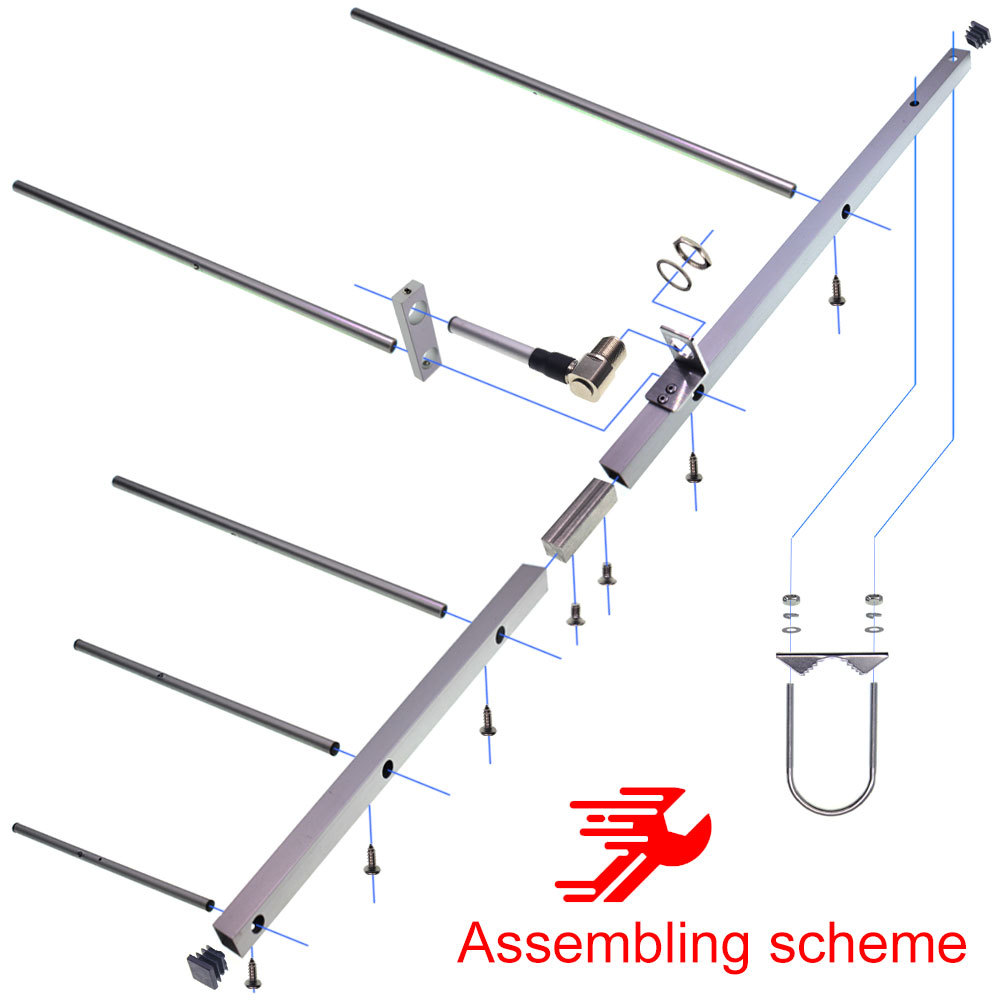 Assembling scheme