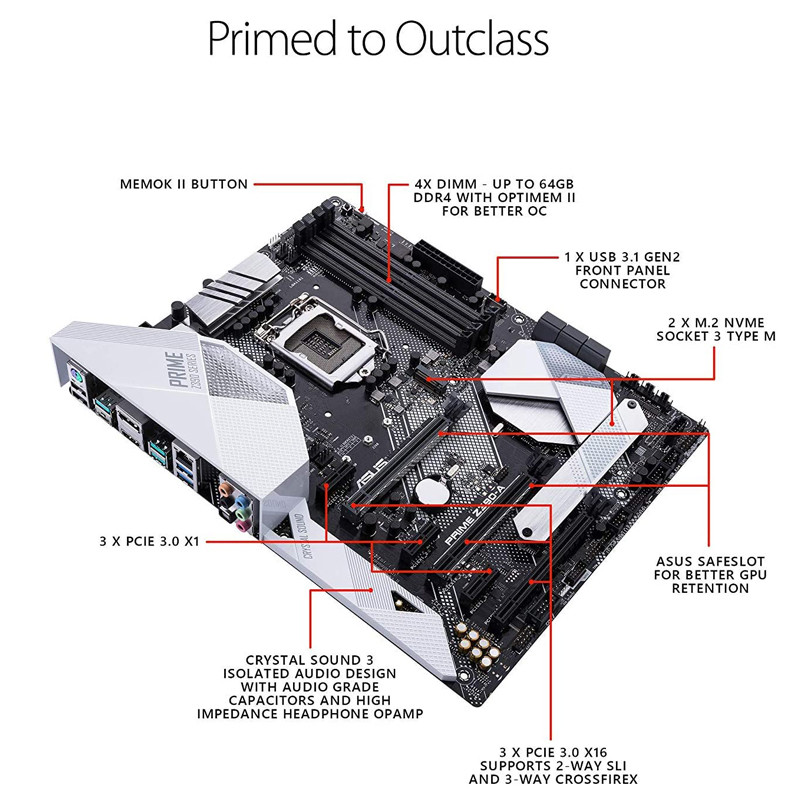 Primed to Outclass

MEMOK II BUTTON

4X DIMM - UP TO 64GB DDR4 WITH OPTIMEM II FOR BETTER OC

1 X USB 3.1 GEN2 FRONT PANEL CONNECTOR

2 X M.2 NVME SOCKET 3 TYPE M

PRIME Z390 SERIES

ASUS

PRIME Z390-A

CRYSTAL SOUND

3 X PCIE 3.0 X1

ASUS SAFESLOT FOR BETTER GPU RETENTION

CRYSTAL SOUND 3 ISOLATED AUDIO DESIGN WITH AUDIO GRADE CAPACITORS AND HIGH IMPEDANCE HEADPHONE OPAMP

3 X PCIE 3.0 X16 SUPPORTS 2-WAY SLI AND 3-WAY CROSSFIREX