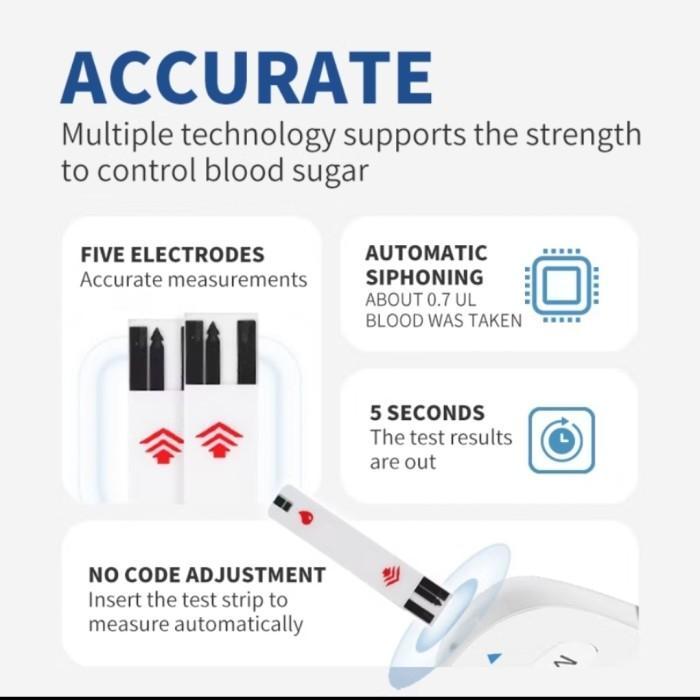 ACCURATE
Multiple technology supports the strength to control blood sugar

FIVE ELECTRODES
Accurate measurements

AUTOMATIC SIPHONING
ABOUT 0.7 UL BLOOD WAS TAKEN

5 SECONDS
The test results are out

NO CODE ADJUSTMENT
Insert the test strip to measure automatically