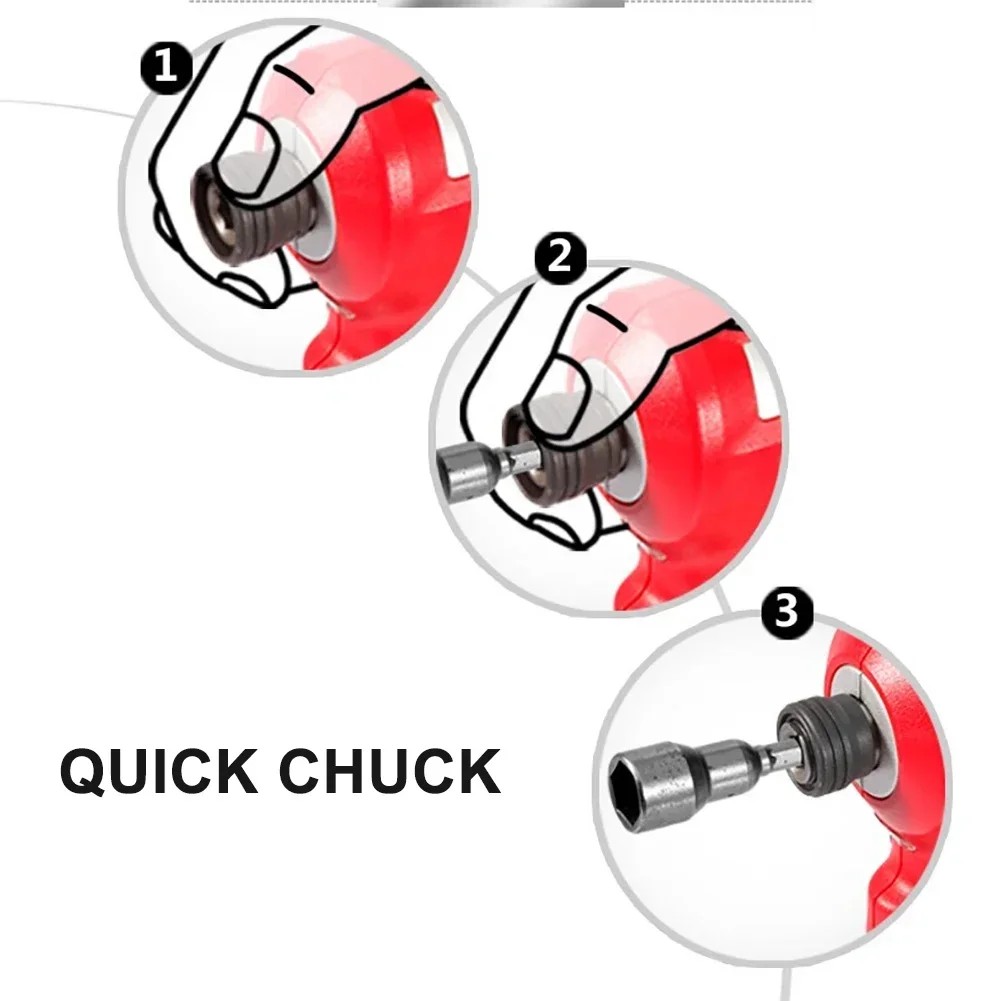 1

2

3

QUICK CHUCK