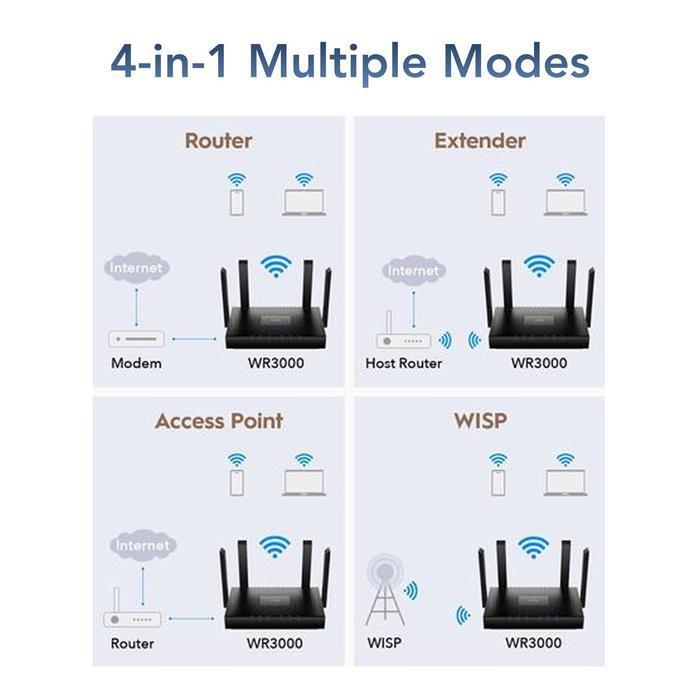 4-in-1 Multiple Modes

Router

Internet

Modem

WR3000

Extender

Internet

Host Router

WR3000

Access Point

Internet

Router

WR3000

WISP

WISP

WR3000