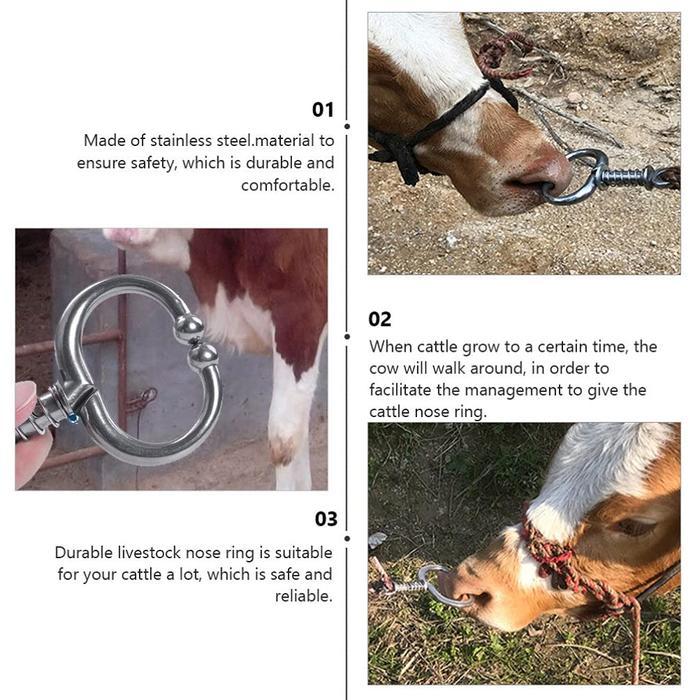 01

Made of stainless steel.material to ensure safety, which is durable and comfortable.

02

When cattle grow to a certain time, the cow will walk around, in order to facilitate the management to give the cattle nose ring.

03

Durable livestock nose ring is suitable for your cattle a lot, which is safe and reliable.