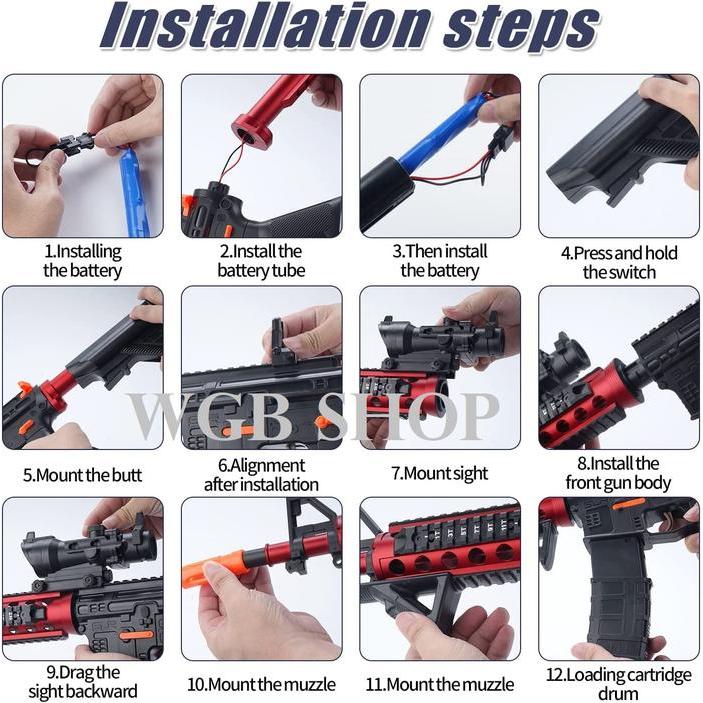 Installation steps

1.Installing the battery

2.Install the battery tube

3.Then install the battery

4.Press and hold the switch

WGB SHOP

5.Mount the butt

6.Alignment after installation

7.Mount sight

8.Install the front gun body

9.Drag the sight backward

10.Mount the muzzle

11.Mount the muzzle

12.Loading cartridge drum