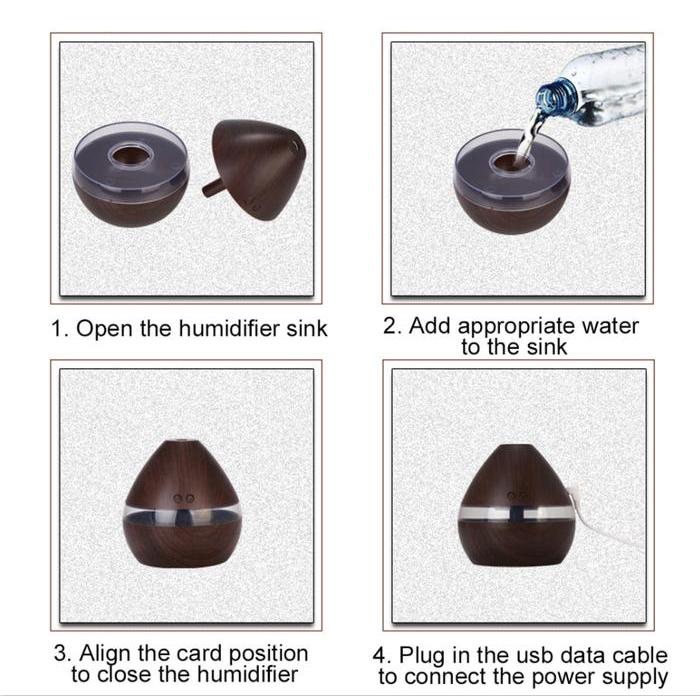 1. Open the humidifier sink

2. Add appropriate water to the sink

3. Align the card position to close the humidifier

4. Plug in the usb data cable to connect the power supply