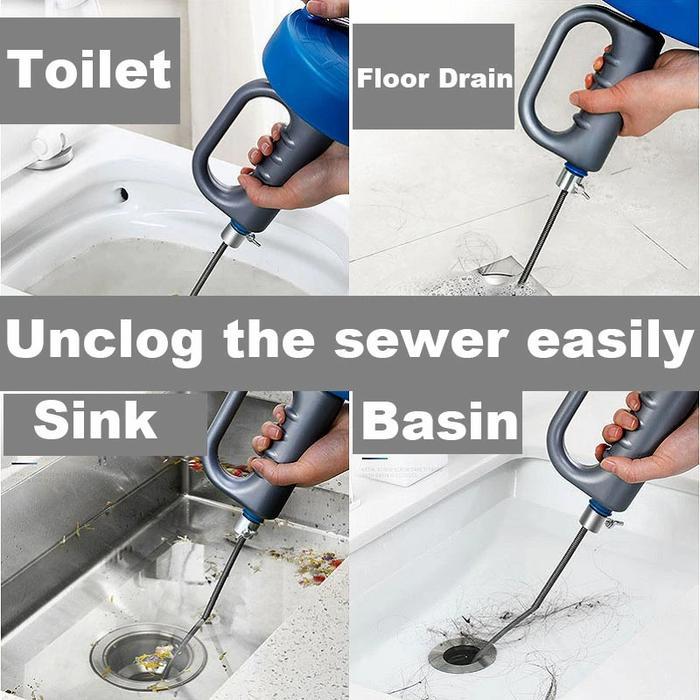 Toilet

Floor Drain

Unclog the sewer easily

Sink

Basin