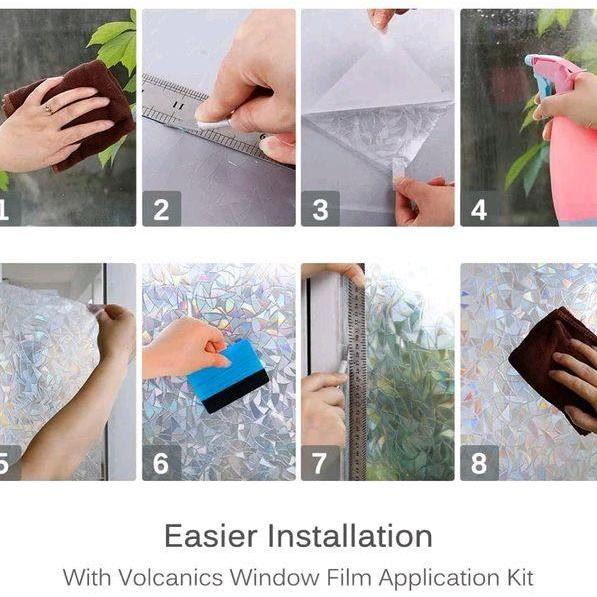 1

2

3

4

5

6

7

8

Easier Installation

With Volcanics Window Film Application Kit