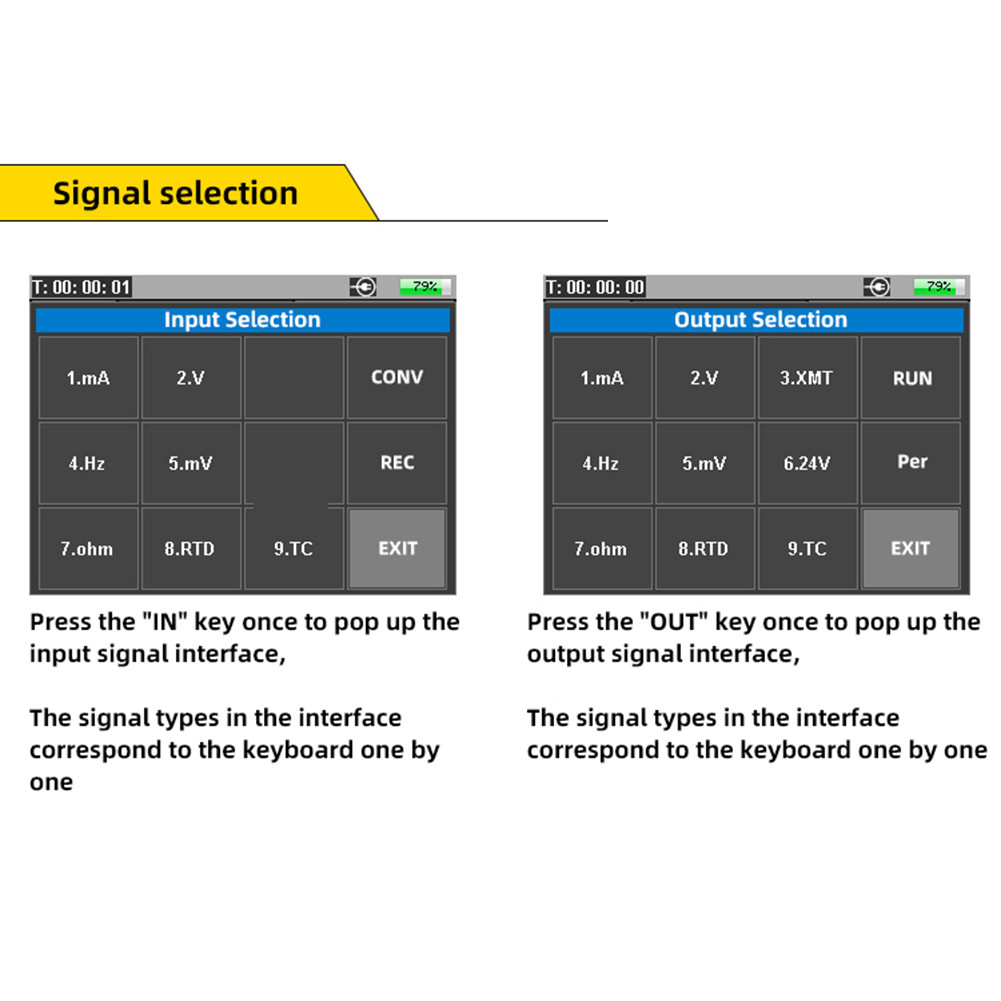 Signal selection

T: 00: 00: 01 79%

Input Selection

| 1.mA | 2.V | | CONV |
|---|---|---|---|
| 4.Hz | 5.mV | | REC |
| 7.ohm | 8.RTD | 9.TC | EXIT |

Press the "IN" key once to pop up the input signal interface,

The signal types in the interface correspond to the keyboard one by one

T: 00: 00: 00 79%

Output Selection

| 1.mA | 2.V | 3.XMT | RUN |
|---|---|---|---|
| 4.Hz | 5.mV | 6.24V | Per |
| 7.ohm | 8.RTD | 9.TC | EXIT |

Press the "OUT" key once to pop up the output signal interface,

The signal types in the interface correspond to the keyboard one by one