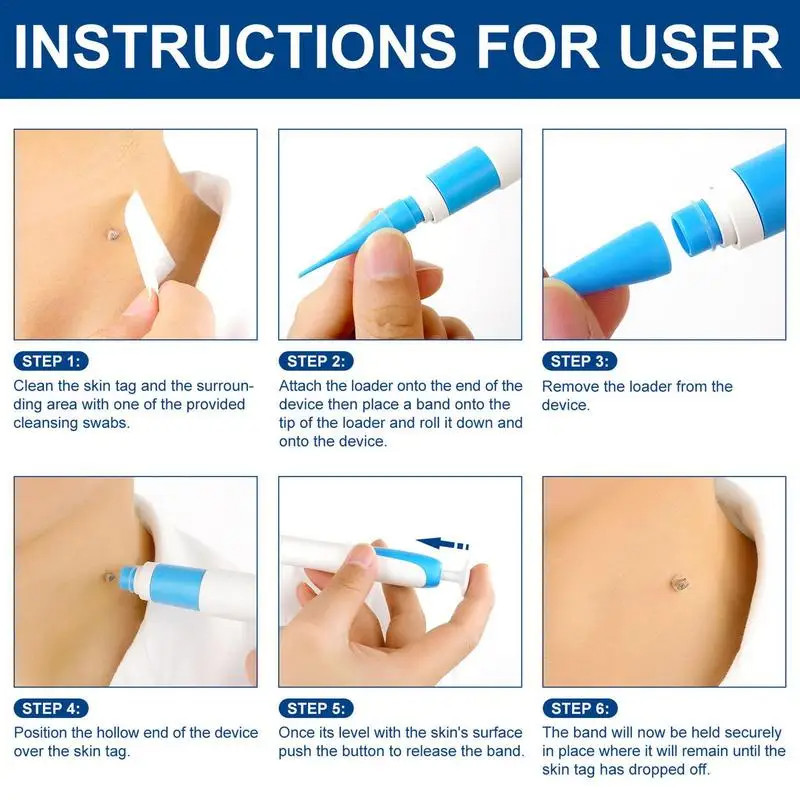 INSTRUCTIONS FOR USER

STEP 1:
Clean the skin tag and the surrounding area with one of the provided cleansing swabs.

STEP 2:
Attach the loader onto the end of the device then place a band onto the tip of the loader and roll it down and onto the device.

STEP 3:
Remove the loader from the device.

STEP 4:
Position the hollow end of the device over the skin tag.

STEP 5:
Once its level with the skin's surface push the button to release the band.

STEP 6:
The band will now be held securely in place where it will remain until the skin tag has dropped off.