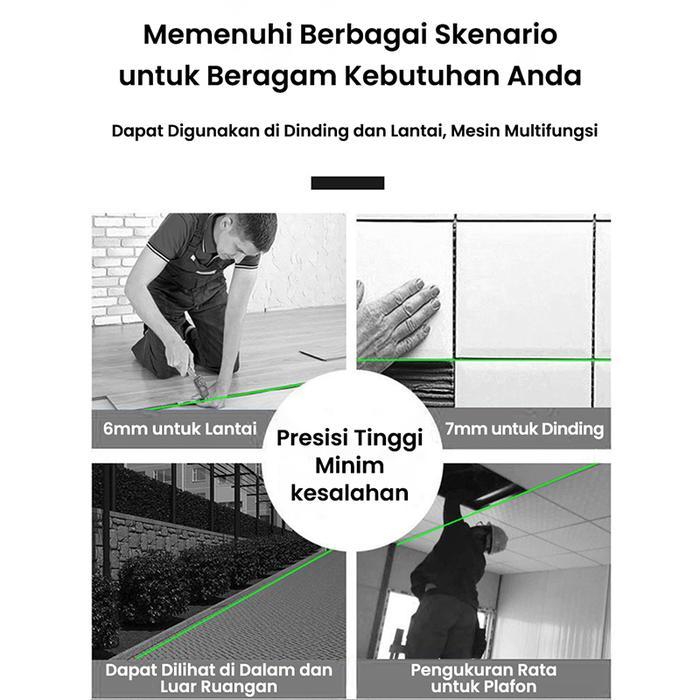 Memenuhi Berbagai Skenario untuk Beragam Kebutuhan Anda

Dapat Digunakan di Dinding dan Lantai, Mesin Multifungsi

6mm untuk Lantai

7mm untuk Dinding

Presisi Tinggi Minim kesalahan

Dapat Dilihat di Dalam dan Luar Ruangan

Pengukuran Rata untuk Plafon