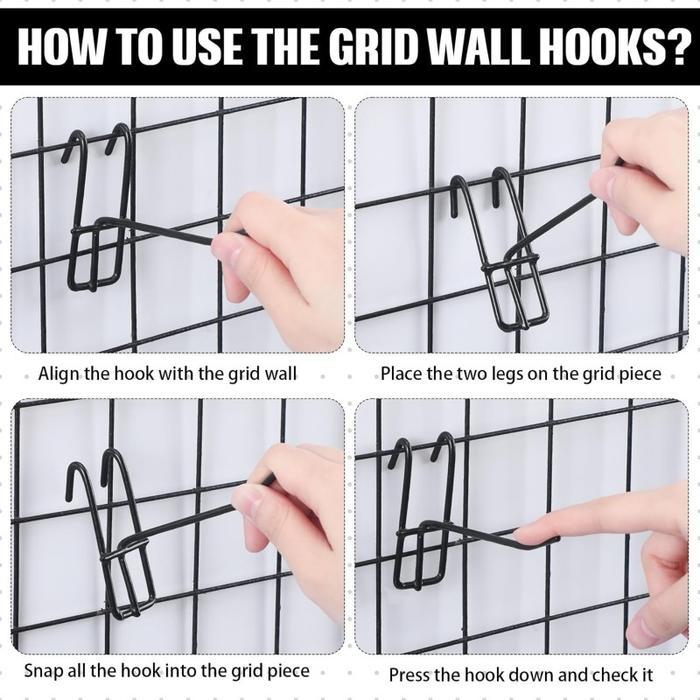 HOW TO USE THE GRID WALL HOOKS?

Align the hook with the grid wall

Place the two legs on the grid piece

Snap all the hook into the grid piece

Press the hook down and check it