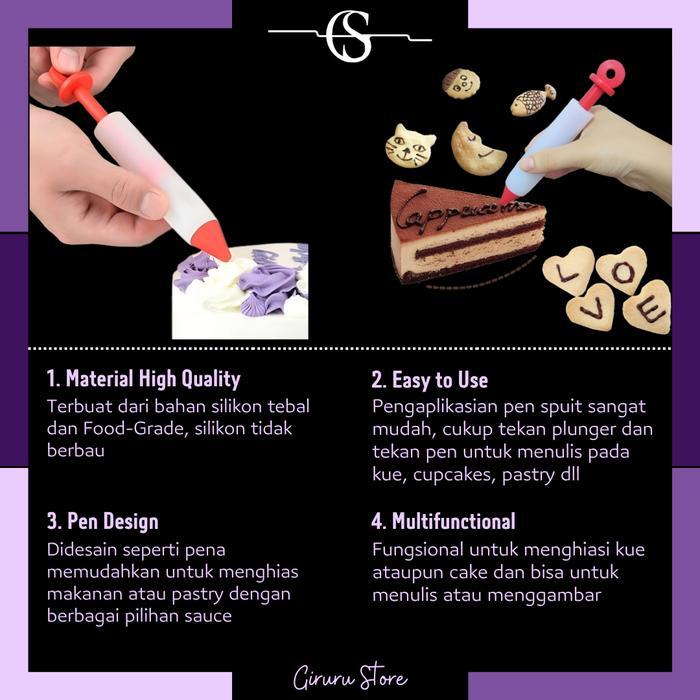 GS

Cappuccino

L O V E

1. Material High Quality
Terbuat dari bahan silikon tebal dan Food-Grade, silikon tidak berbau

2. Easy to Use
Pengaplikasian pen spuit sangat mudah, cukup tekan plunger dan tekan pen untuk menulis pada kue, cupcakes, pastry dll

3. Pen Design
Didesain seperti pena memudahkan untuk menghias makanan atau pastry dengan berbagai pilihan sauce

4. Multifunctional
Fungsional untuk menghiasi kue ataupun cake dan bisa untuk menulis atau menggambar

Giruru Store