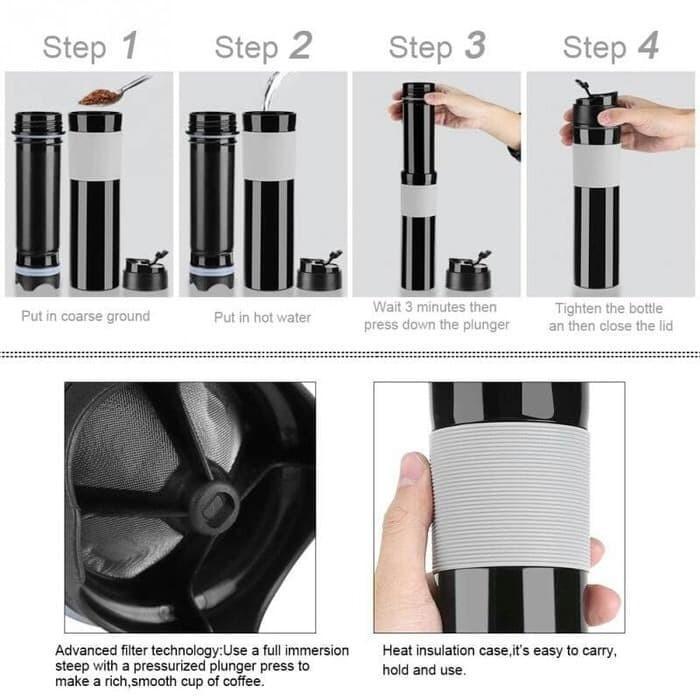 Step 1

Put in coarse ground

Step 2

Put in hot water

Step 3

Wait 3 minutes then press down the plunger

Step 4

Tighten the bottle an then close the lid

Advanced filter technology:Use a full immersion steep with a pressurized plunger press to make a rich,smooth cup of coffee.

Heat insulation case,it's easy to carry, hold and use.