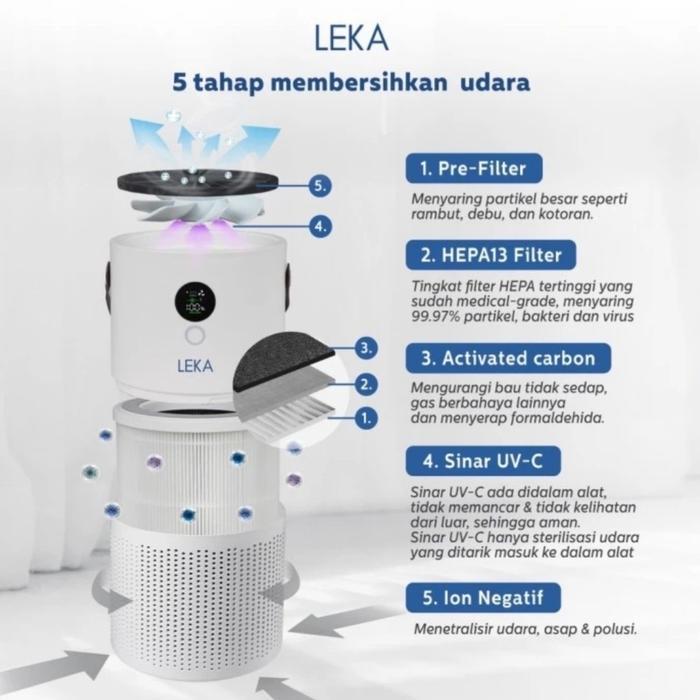 LEKA

5 tahap membersihkan udara

5.

4.

LEKA

3.

2.

1.

1. Pre-Filter

Menyaring partikel besar seperti rambut, debu, dan kotoran.

2. HEPA13 Filter

Tingkat filter HEPA tertinggi yang sudah medical-grade, menyaring 99.97% partikel, bakteri dan virus

3. Activated carbon

Mengurangi bau tidak sedap, gas berbahaya lainnya dan menyerap formaldehida.

4. Sinar UV-C

Sinar UV-C ada didalam alat, tidak memancar & tidak kelihatan dari luar, sehingga aman. Sinar UV-C hanya sterilisasi udara yang ditarik masuk ke dalam alat

5. Ion Negatif

Menetralisir udara, asap & polusi.