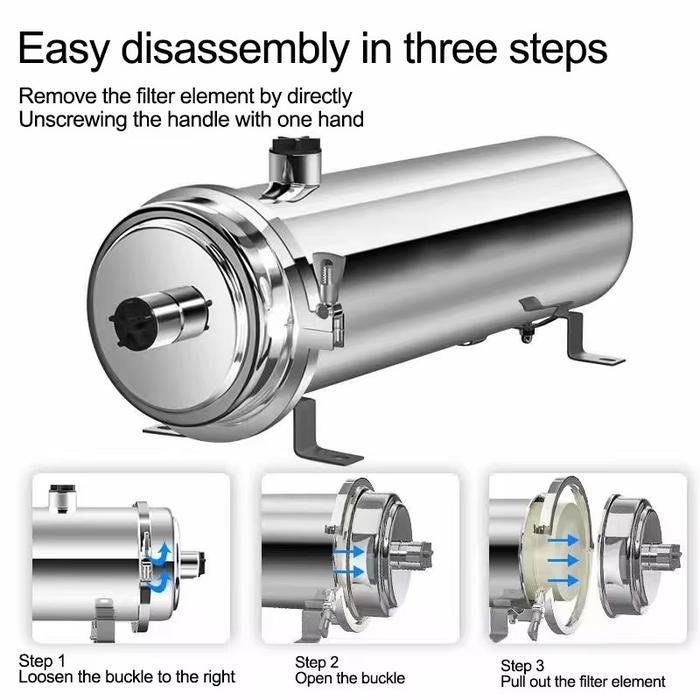 Easy disassembly in three steps

Remove the filter element by directly Unscrewing the handle with one hand

Step 1
Loosen the buckle to the right

Step 2
Open the buckle

Step 3
Pull out the filter element