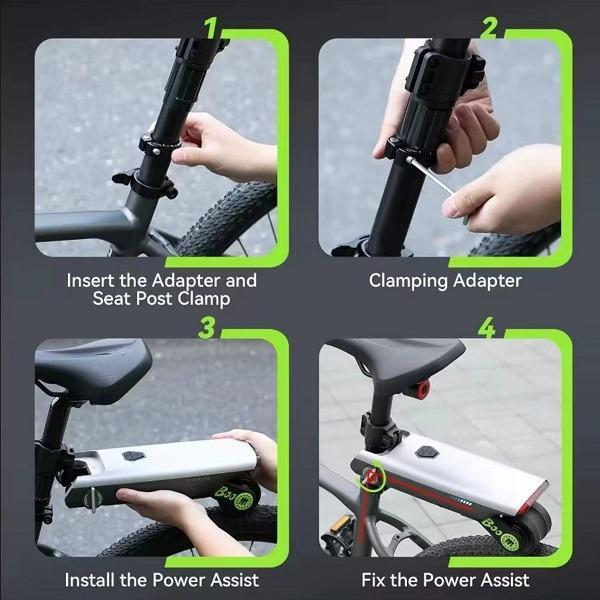 1

Insert the Adapter and Seat Post Clamp

2

Clamping Adapter

3

Boo

Install the Power Assist

4

Boo

Fix the Power Assist