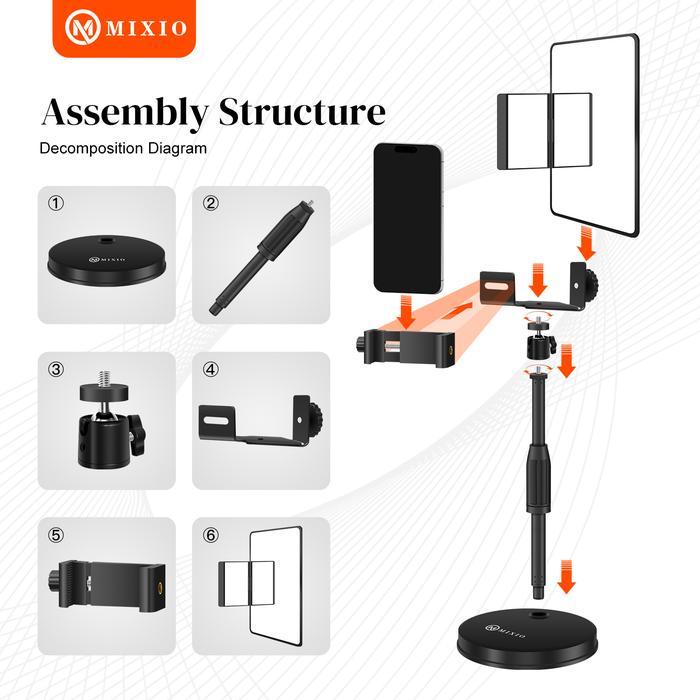 MIXIO

Assembly Structure

Decomposition Diagram

①

MIXIO

②

③

④

⑤

⑥

MIXIO