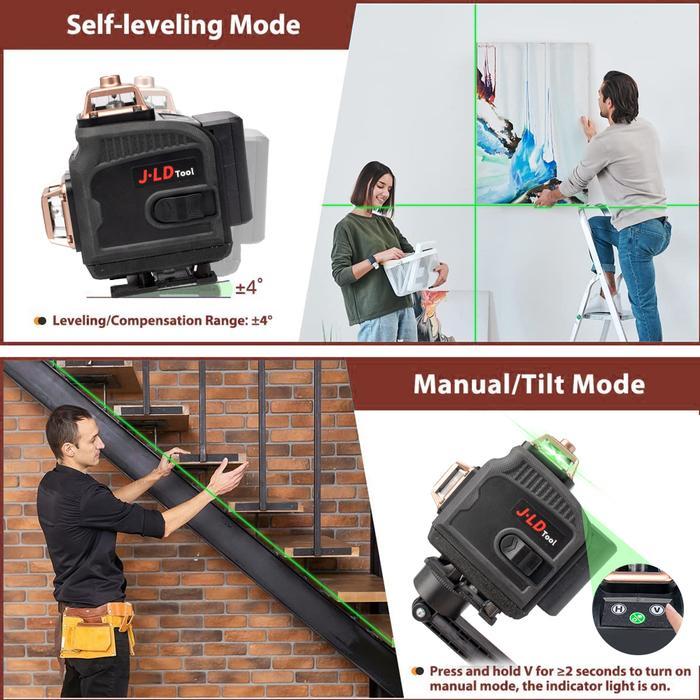 Self-leveling Mode

J·LD Tool

±4°

Leveling/Compensation Range: ±4°

Manual/Tilt Mode

J·LD Tool

H

V

Press and hold V for ≥2 seconds to turn on manual mode, the indicator light is on.