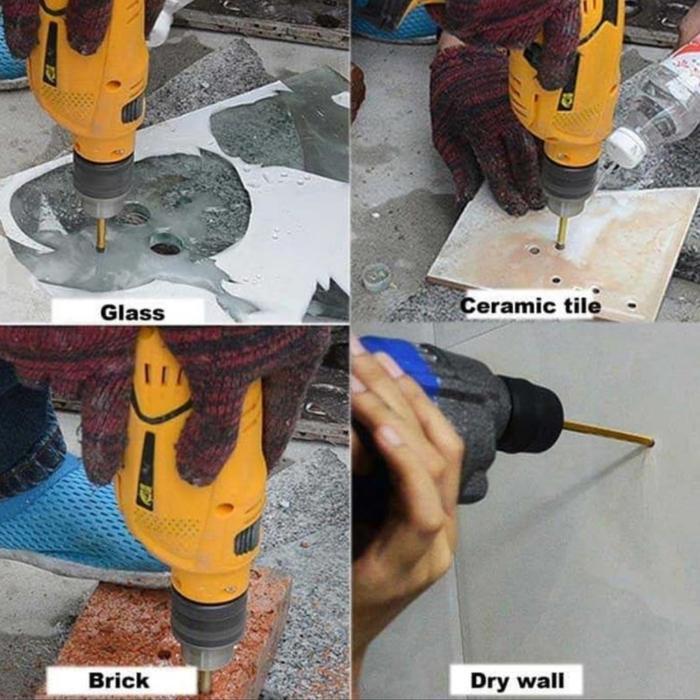 Glass

Ceramic tile

Brick

Dry wall