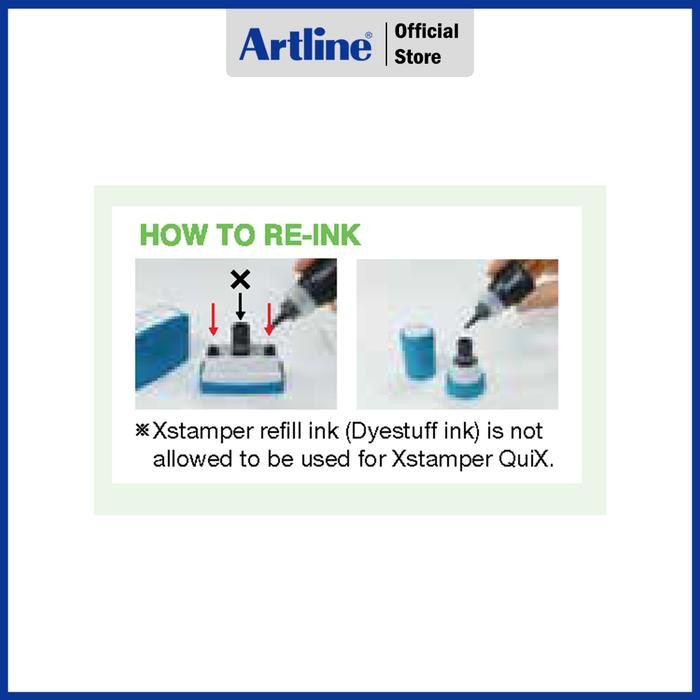 Artline® Official Store

HOW TO RE-INK

×

※Xstamper refill ink (Dyestuff ink) is not allowed to be used for Xstamper QuiX.