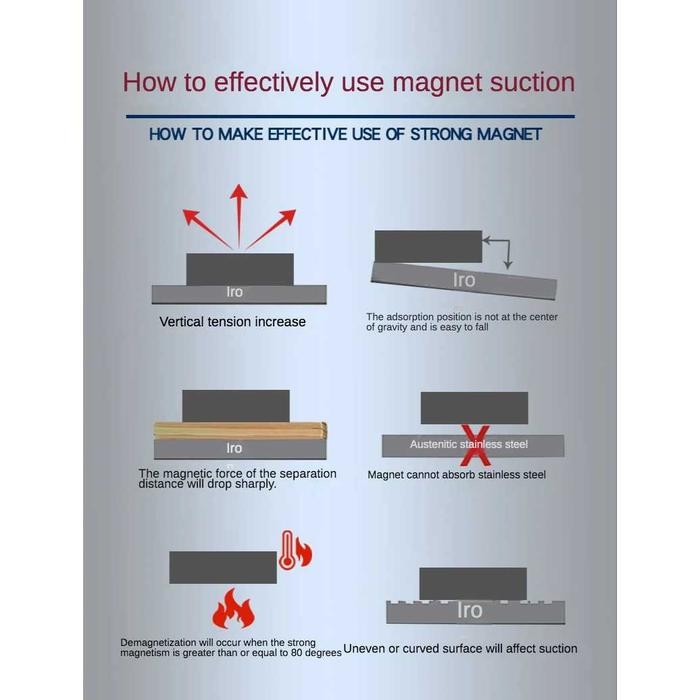 How to effectively use magnet suction

HOW TO MAKE EFFECTIVE USE OF STRONG MAGNET

Iro

Vertical tension increase

Iro

The adsorption position is not at the center of gravity and is easy to fall

Iro

The magnetic force of the separation distance will drop sharply.

Austenitic stainless steel

Magnet cannot absorb stainless steel

Demagnetization will occur when the strong magnetism is greater than or equal to 80 degrees

Iro

Uneven or curved surface will affect suction