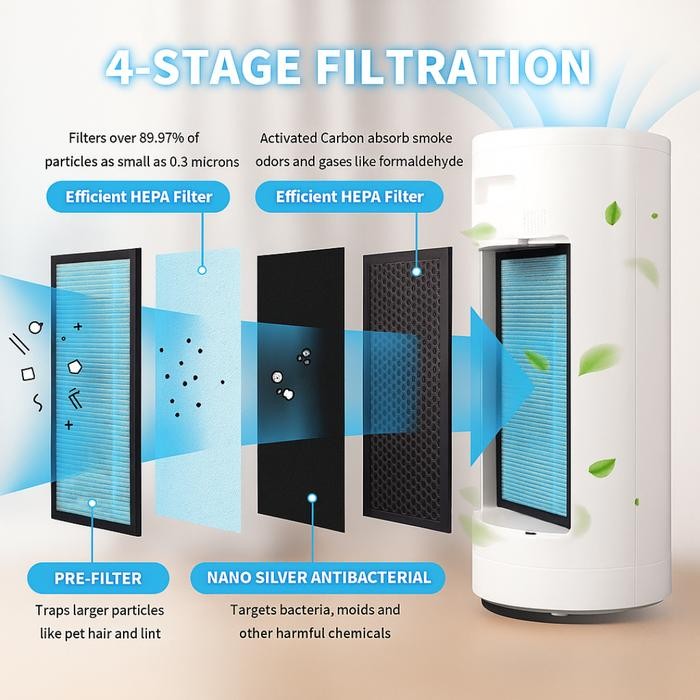 4-STAGE FILTRATION

Filters over 89.97% of particles as small as 0.3 microns

Efficient HEPA Filter

Activated Carbon absorb smoke odors and gases like formaldehyde

Efficient HEPA Filter

PRE-FILTER

Traps larger particles like pet hair and lint

NANO SILVER ANTIBACTERIAL

Targets bacteria, moids and other harmful chemicals