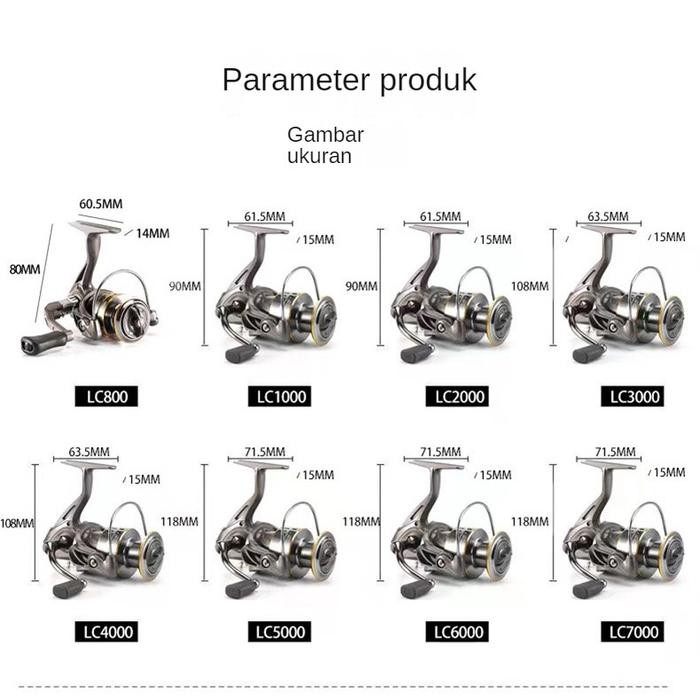 Parameter produk

Gambar ukuran

60.5MM
14MM
80MM
LC800

61.5MM
15MM
90MM
LC1000

61.5MM
15MM
90MM
LC2000

63.5MM
15MM
108MM
LC3000

63.5MM
15MM
108MM
LC4000

71.5MM
15MM
118MM
LC5000

71.5MM
15MM
118MM
LC6000

71.5MM
15MM
118MM
LC7000