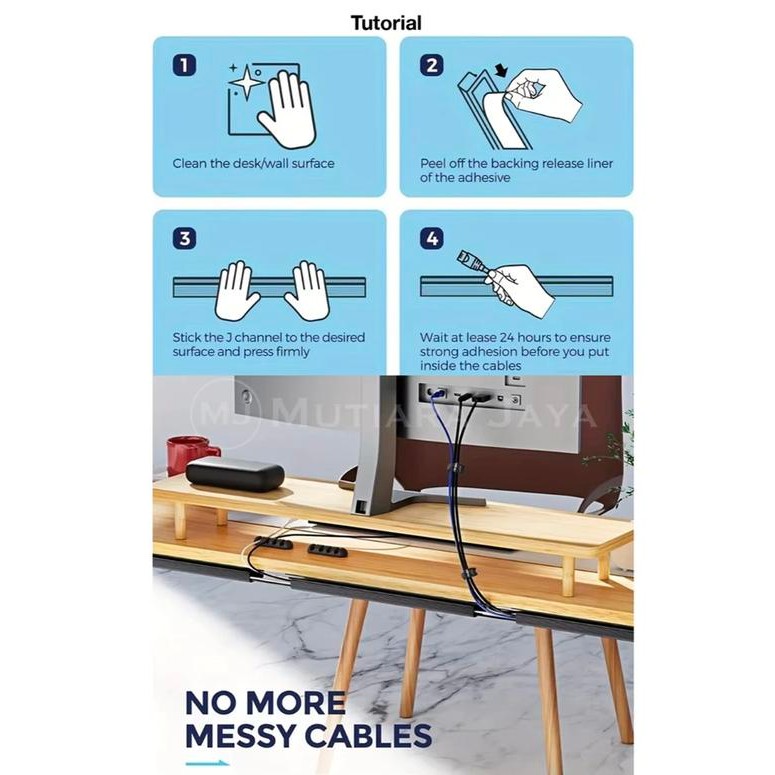 Tutorial

1
Clean the desk/wall surface

2
Peel off the backing release liner of the adhesive

3
Stick the J channel to the desired surface and press firmly

4
Wait at lease 24 hours to ensure strong adhesion before you put inside the cables

MJ MUTIARA JAYA

NO MORE
MESSY CABLES