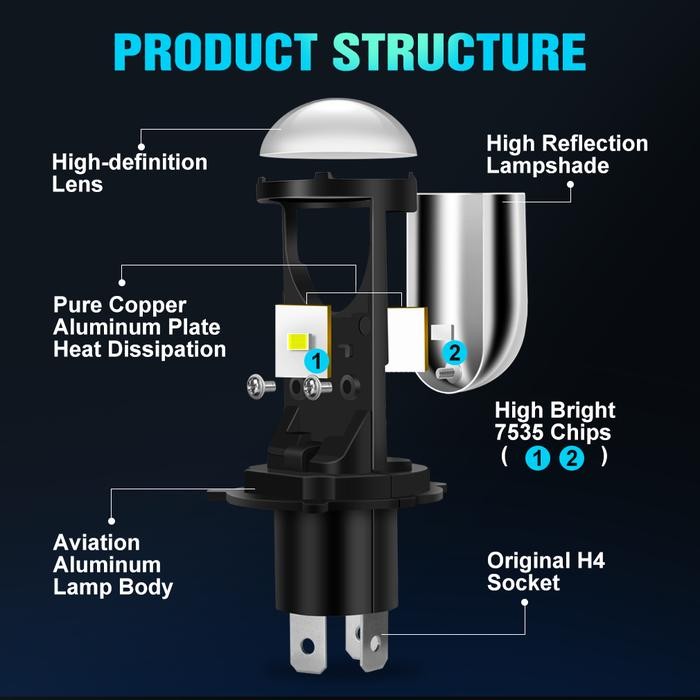 PRODUCT STRUCTURE

High-definition Lens

High Reflection Lampshade

Pure Copper Aluminum Plate Heat Dissipation

1

2

High Bright 7535 Chips ( 1 2 )

Aviation Aluminum Lamp Body

Original H4 Socket