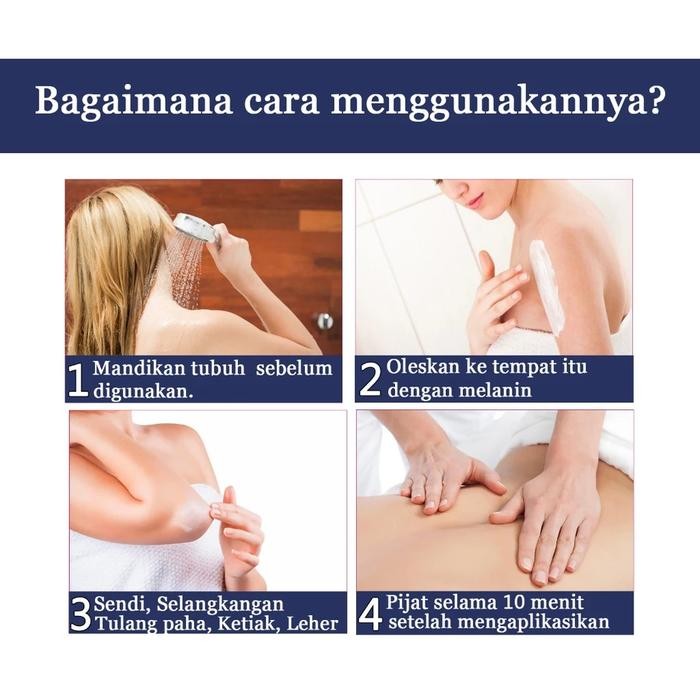 Bagaimana cara menggunakannya?

1 Mandikan tubuh sebelum digunakan.

2 Oleskan ke tempat itu dengan melanin

3 Sendi, Selangkangan Tulang paha, Ketiak, Leher

4 Pijat selama 10 menit setelah mengaplikasikan