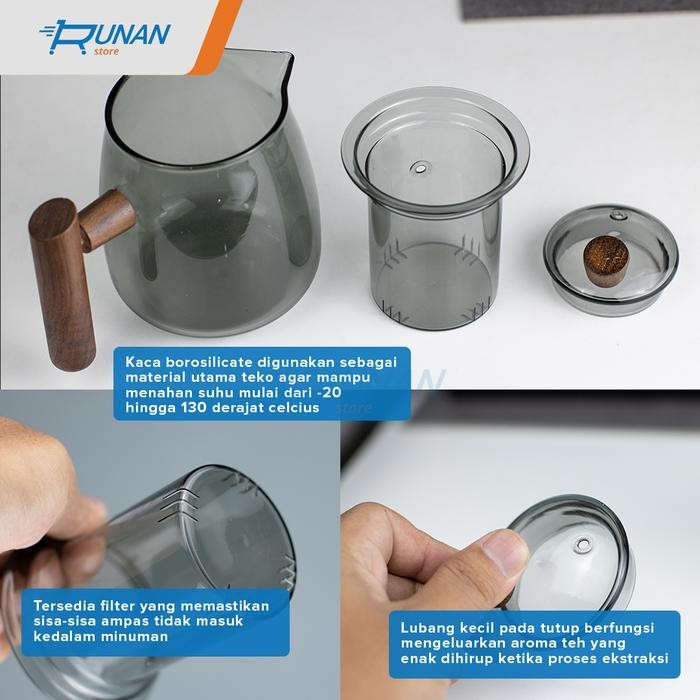 RUNAN store

Kaca borosilicate digunakan sebagai material utama teko agar mampu menahan suhu mulai dari -20 hingga 130 derajat celcius

Tersedia filter yang memastikan sisa-sisa ampas tidak masuk kedalam minuman

Lubang kecil pada tutup berfungsi mengeluarkan aroma teh yang enak dihirup ketika proses ekstraksi