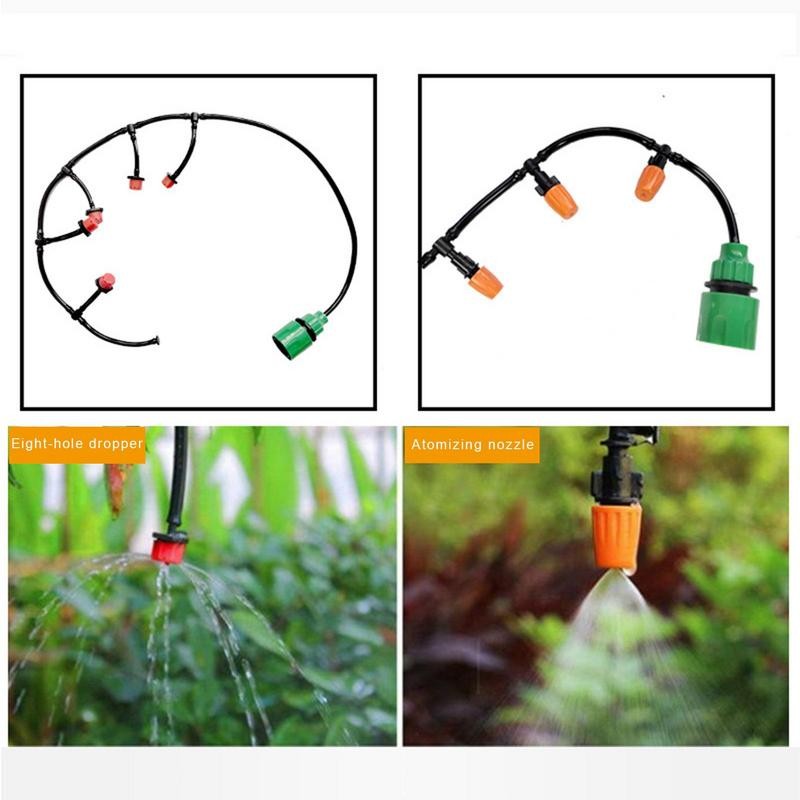 Eight-hole dropper

Atomizing nozzle