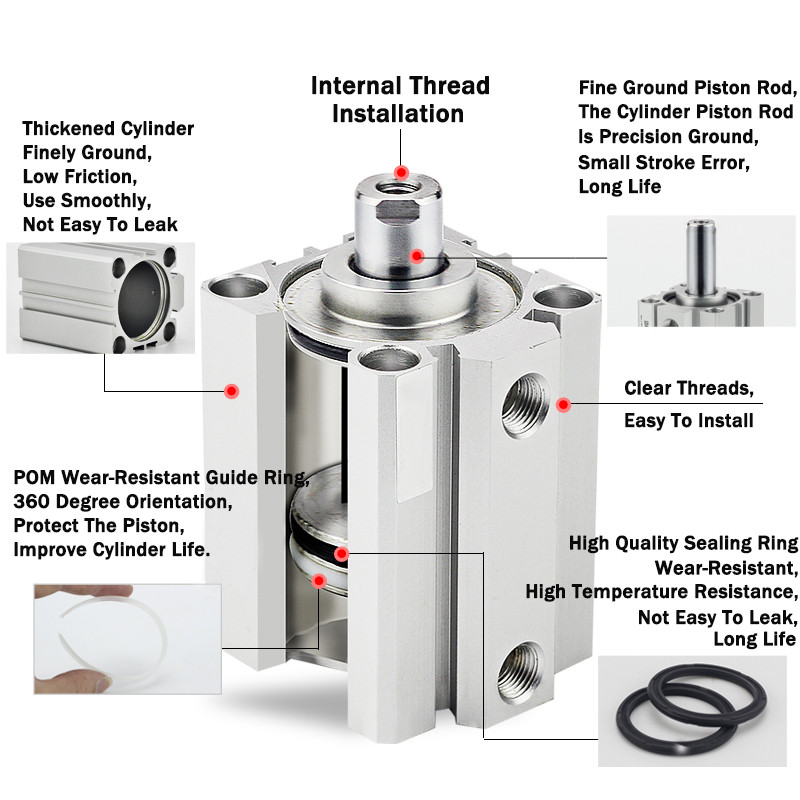 Internal Thread Installation

Thickened Cylinder Finely Ground, Low Friction, Use Smoothly, Not Easy To Leak

Fine Ground Piston Rod, The Cylinder Piston Rod Is Precision Ground, Small Stroke Error, Long Life

Clear Threads, Easy To Install

POM Wear-Resistant Guide Ring, 360 Degree Orientation, Protect The Piston, Improve Cylinder Life.

High Quality Sealing Ring Wear-Resistant, High Temperature Resistance, Not Easy To Leak, Long Life