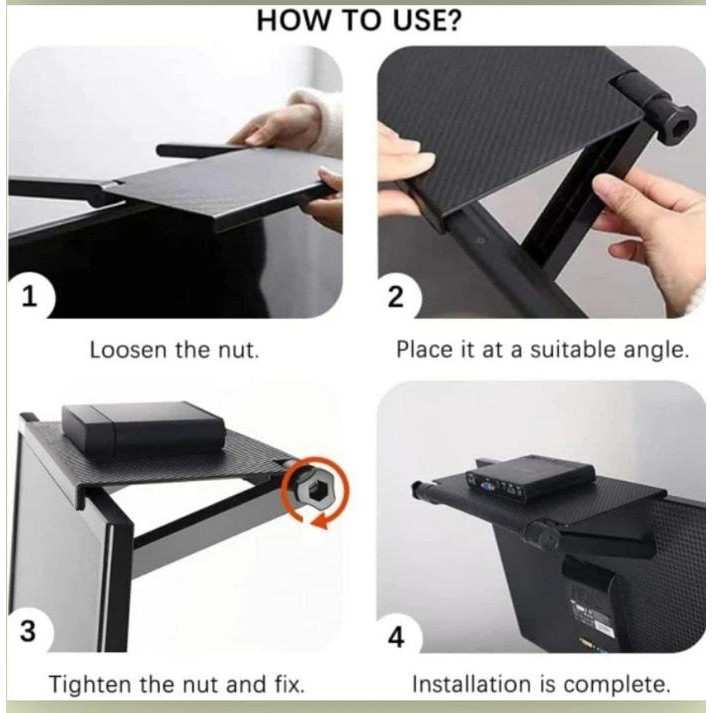 HOW TO USE?

1

Loosen the nut.

2

Place it at a suitable angle.

3

Tighten the nut and fix.

4

Installation is complete.