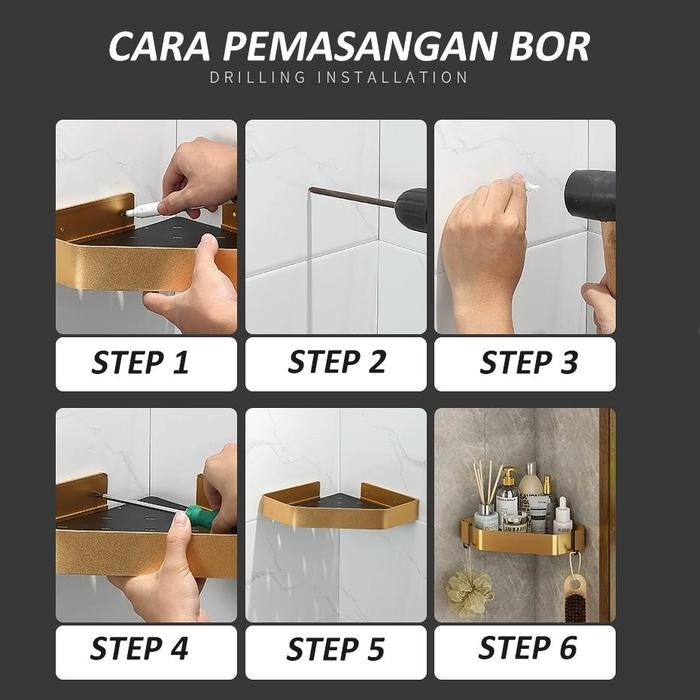 CARA PEMASANGAN BOR
DRILLING INSTALLATION

STEP 1

STEP 2

STEP 3

STEP 4

STEP 5

STEP 6