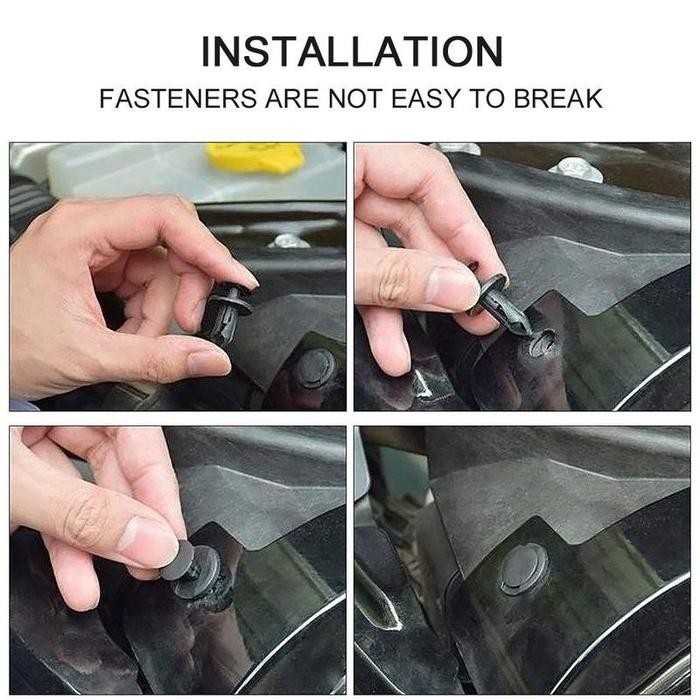 INSTALLATION
FASTENERS ARE NOT EASY TO BREAK