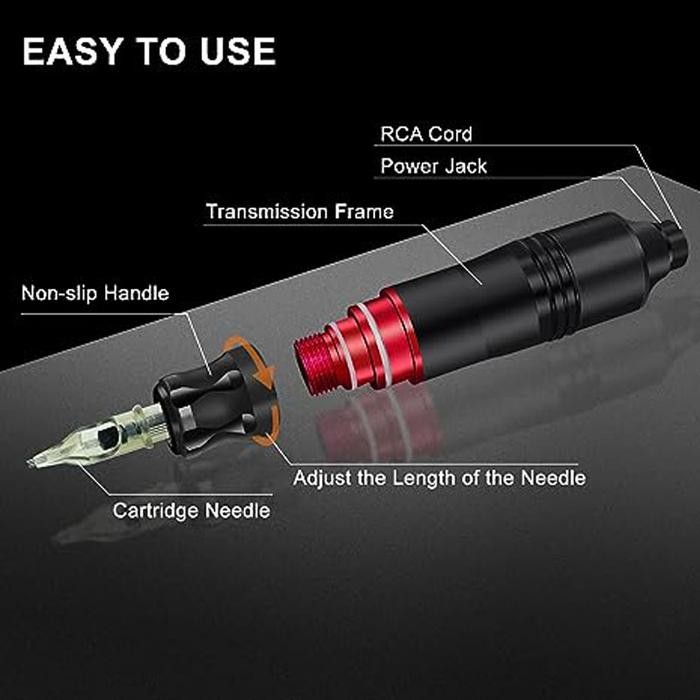 EASY TO USE

RCA Cord

Power Jack

Transmission Frame

Non-slip Handle

Adjust the Length of the Needle

Cartridge Needle