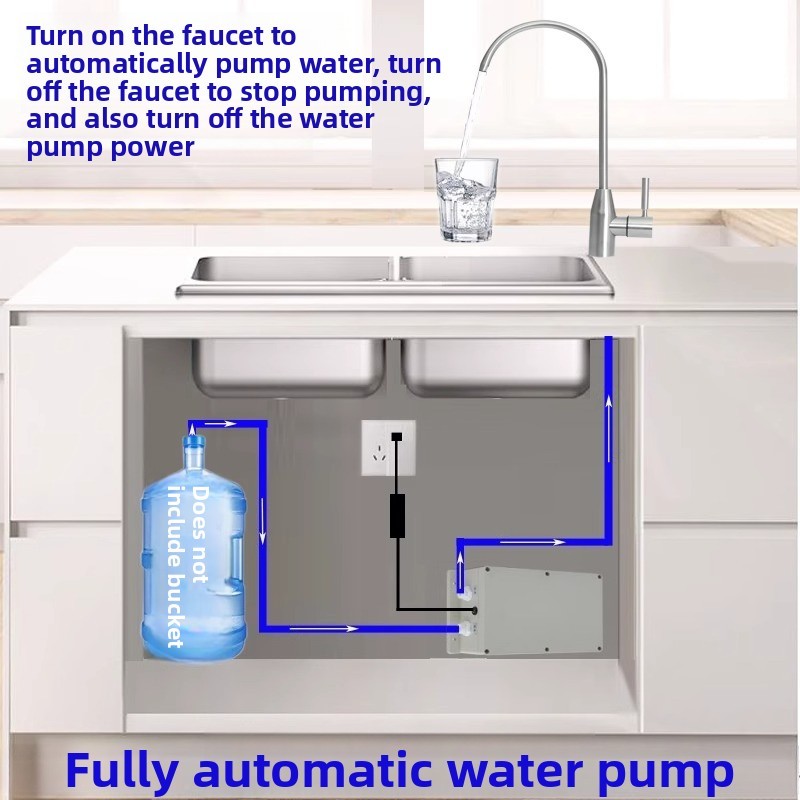 Turn on the faucet to automatically pump water, turn off the faucet to stop pumping, and also turn off the water pump power

Does not include bucket

Fully automatic water pump