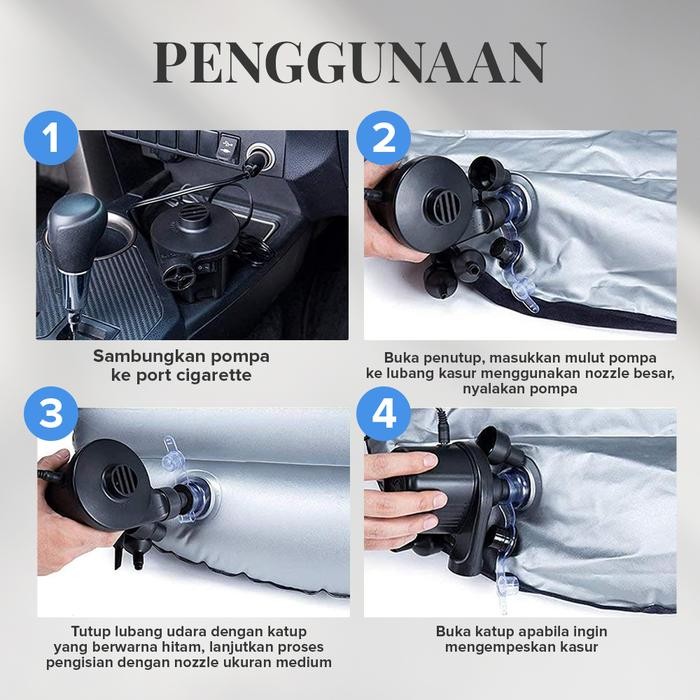 PENGGUNAAN

1

Sambungkan pompa ke port cigarette

2

Buka penutup, masukkan mulut pompa ke lubang kasur menggunakan nozzle besar, nyalakan pompa

3

Tutup lubang udara dengan katup yang berwarna hitam, lanjutkan proses pengisian dengan nozzle ukuran medium

4

Buka katup apabila ingin mengempeskan kasur