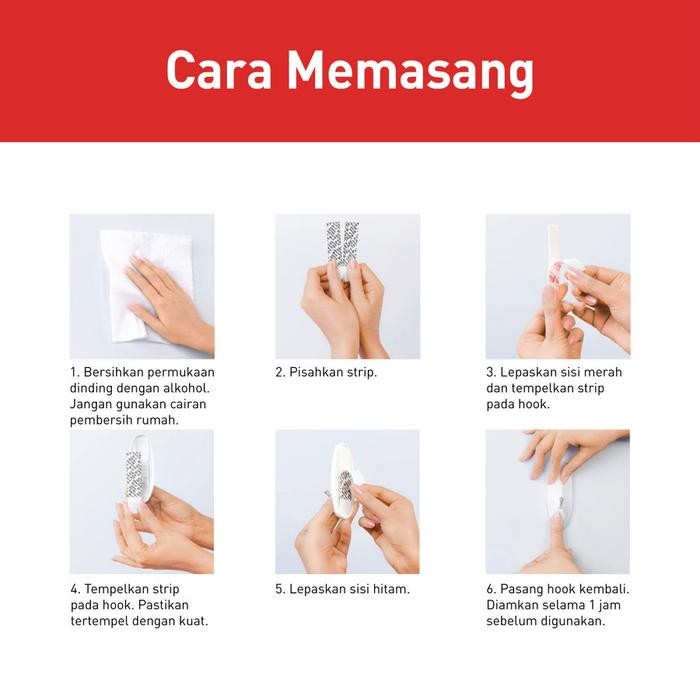 Cara Memasang

1. Bersihkan permukaan dinding dengan alkohol. Jangan gunakan cairan pembersih rumah.

2. Pisahkan strip.

3. Lepaskan sisi merah dan tempelkan strip pada hook.

4. Tempelkan strip pada hook. Pastikan tertempel dengan kuat.

5. Lepaskan sisi hitam.

6. Pasang hook kembali. Diamkan selama 1 jam sebelum digunakan.