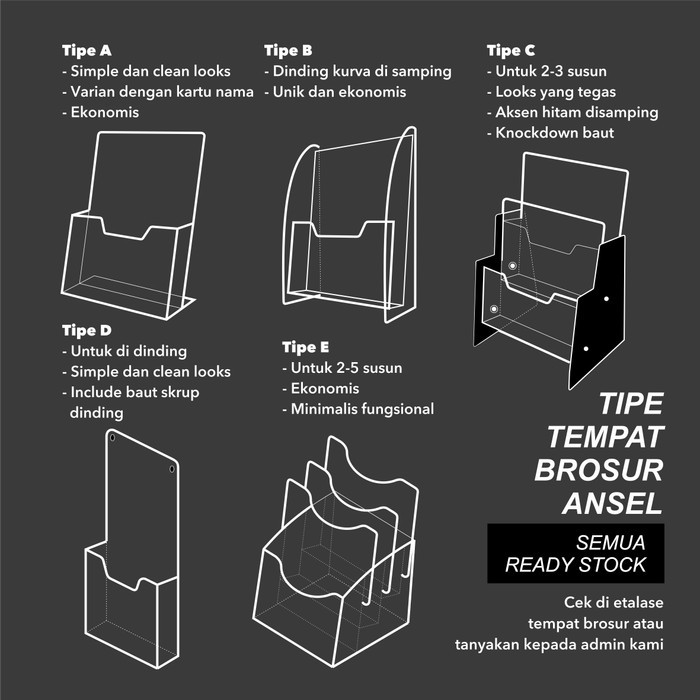 Tipe A
- Simple dan clean looks
- Varian dengan kartu nama
- Ekonomis

Tipe B
- Dinding kurva di samping
- Unik dan ekonomis

Tipe C
- Untuk 2-3 susun
- Looks yang tegas
- Aksen hitam disamping
- Knockdown baut

Tipe D
- Untuk di dinding
- Simple dan clean looks
- Include baut skrup dinding

Tipe E
- Untuk 2-5 susun
- Ekonomis
- Minimalis fungsional

TIPE TEMPAT BROSUR ANSEL

SEMUA READY STOCK

Cek di etalase tempat brosur atau tanyakan kepada admin kami