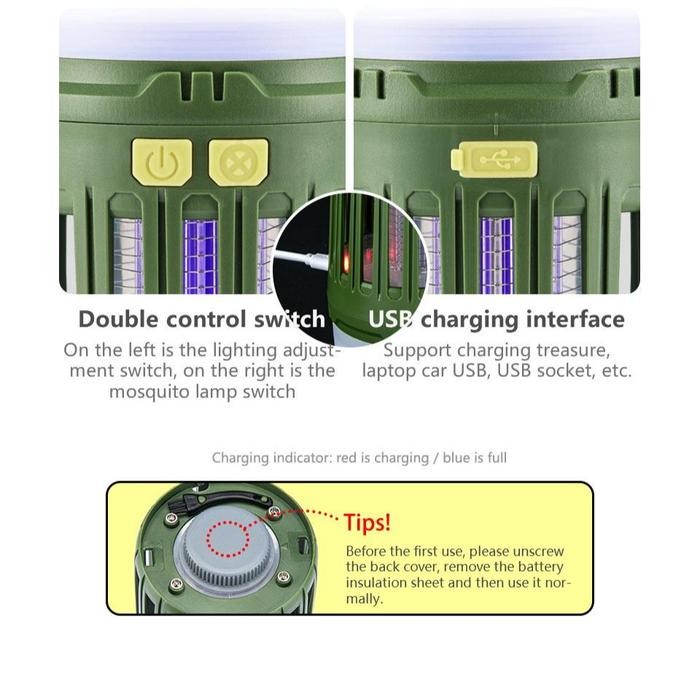 Double control switch

On the left is the lighting adjustment switch, on the right is the mosquito lamp switch

USB charging interface

Support charging treasure, laptop car USB, USB socket, etc.

Charging indicator: red is charging / blue is full

Tips!

Before the first use, please unscrew the back cover, remove the battery insulation sheet and then use it normally.