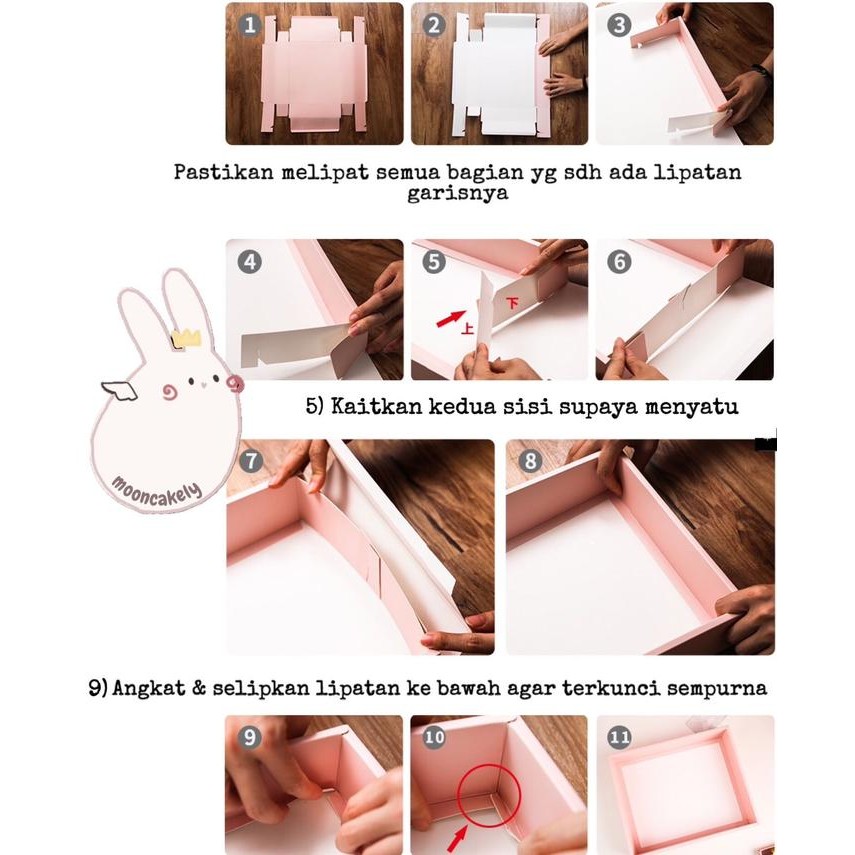 1

2

3

Pastikan melipat semua bagian yg sdh ada lipatan garisnya

4

5

上

下

6

mooncakely

5) Kaitkan kedua sisi supaya menyatu

7

8

9) Angkat & selipkan lipatan ke bawah agar terkunci sempurna

9

10

11