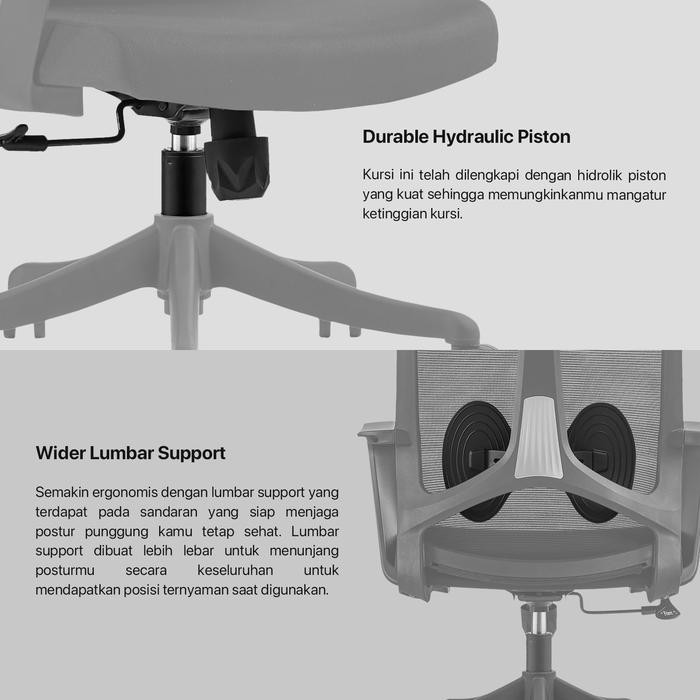 Durable Hydraulic Piston

Kursi ini telah dilengkapi dengan hidrolik piston yang kuat sehingga memungkinkanmu mangatur ketinggian kursi.

Wider Lumbar Support

Semakin ergonomis dengan lumbar support yang terdapat pada sandaran yang siap menjaga postur punggung kamu tetap sehat. Lumbar support dibuat lebih lebar untuk menunjang posturmu secara keseluruhan untuk mendapatkan posisi ternyaman saat digunakan.